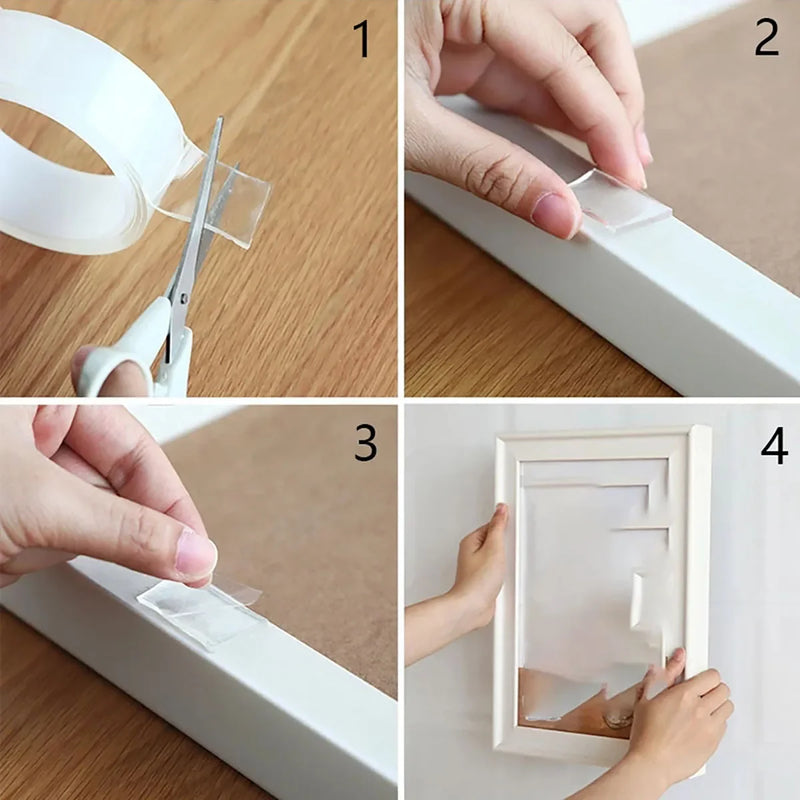 1

2

3

4